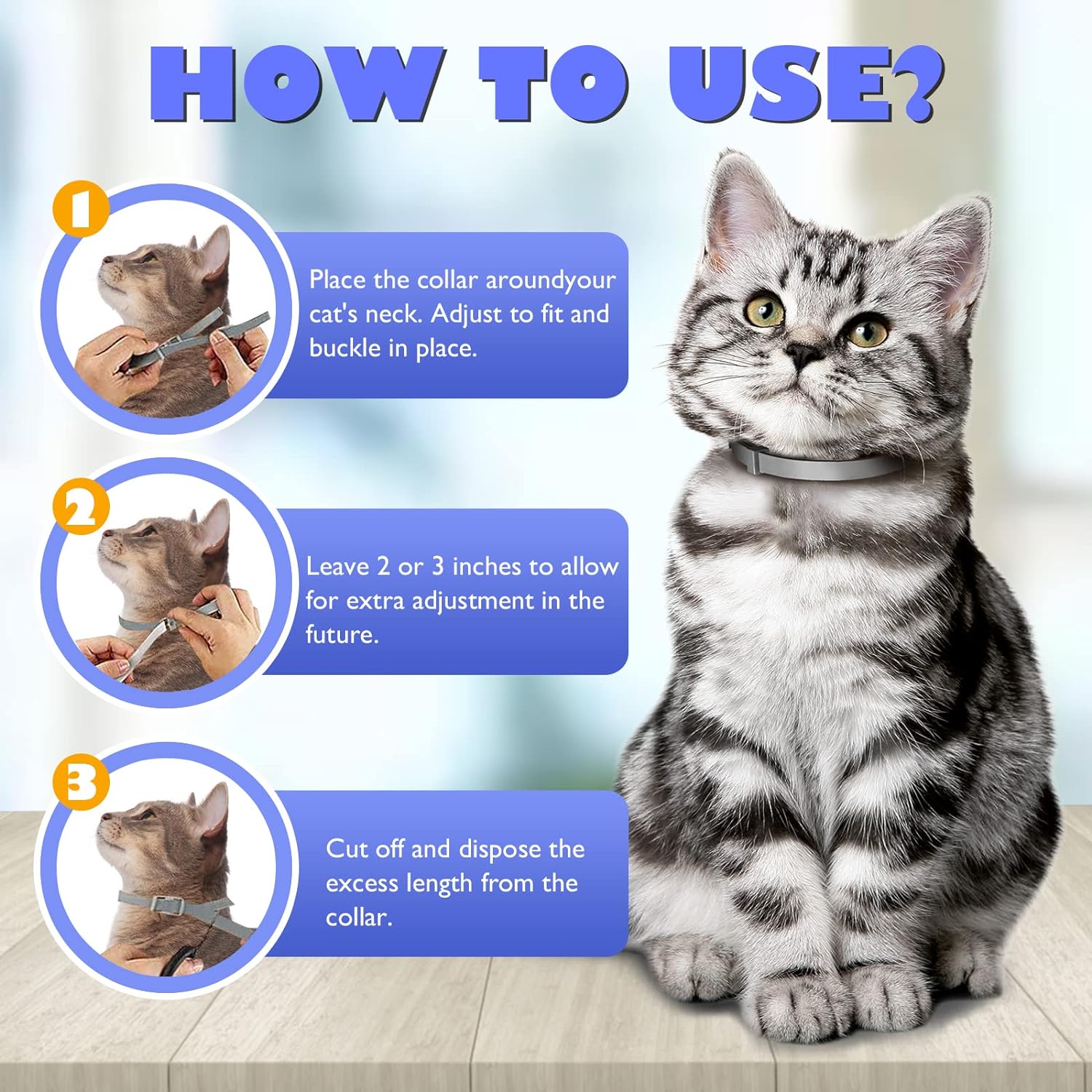 HOW TO USE?

1

Place the collar aroundyour cat's neck. Adjust to fit and buckle in place.

2

Leave 2 or 3 inches to allow for extra adjustment in the future.

3

Cut off and dispose the excess length from the collar.